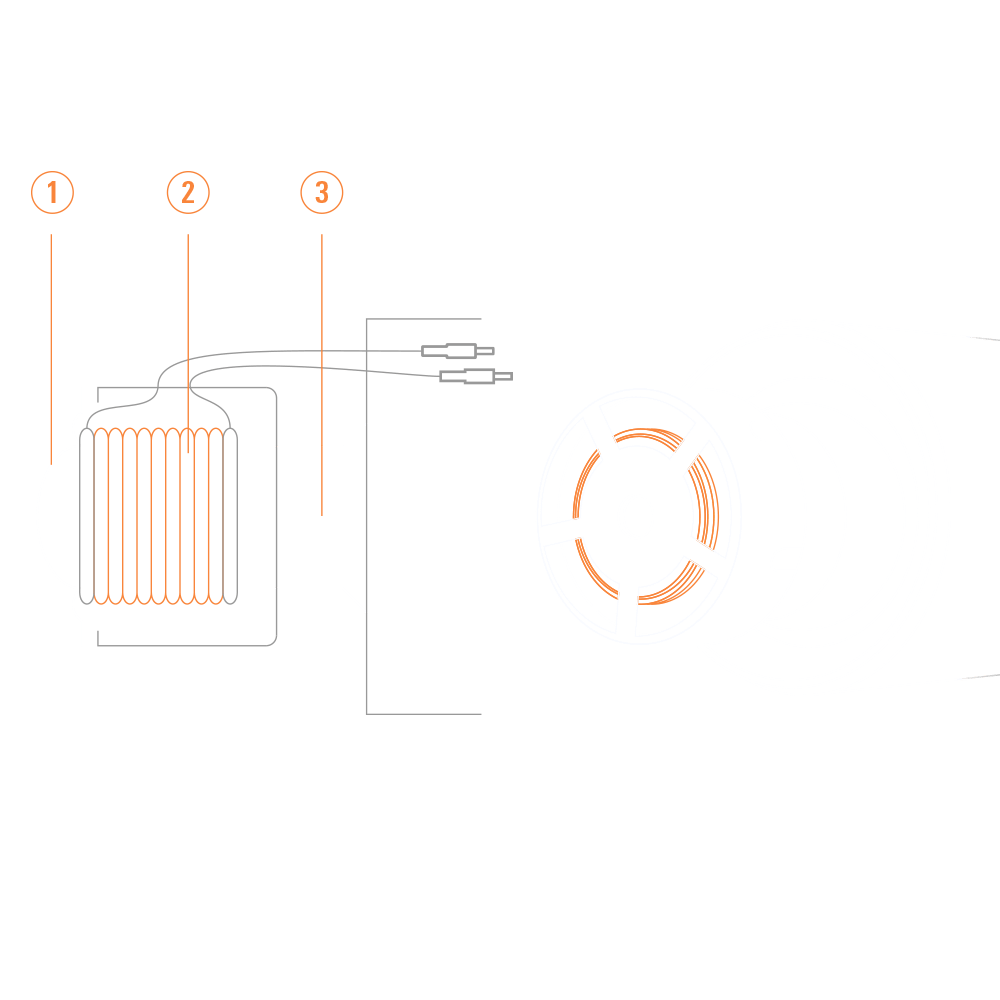 1
2
3