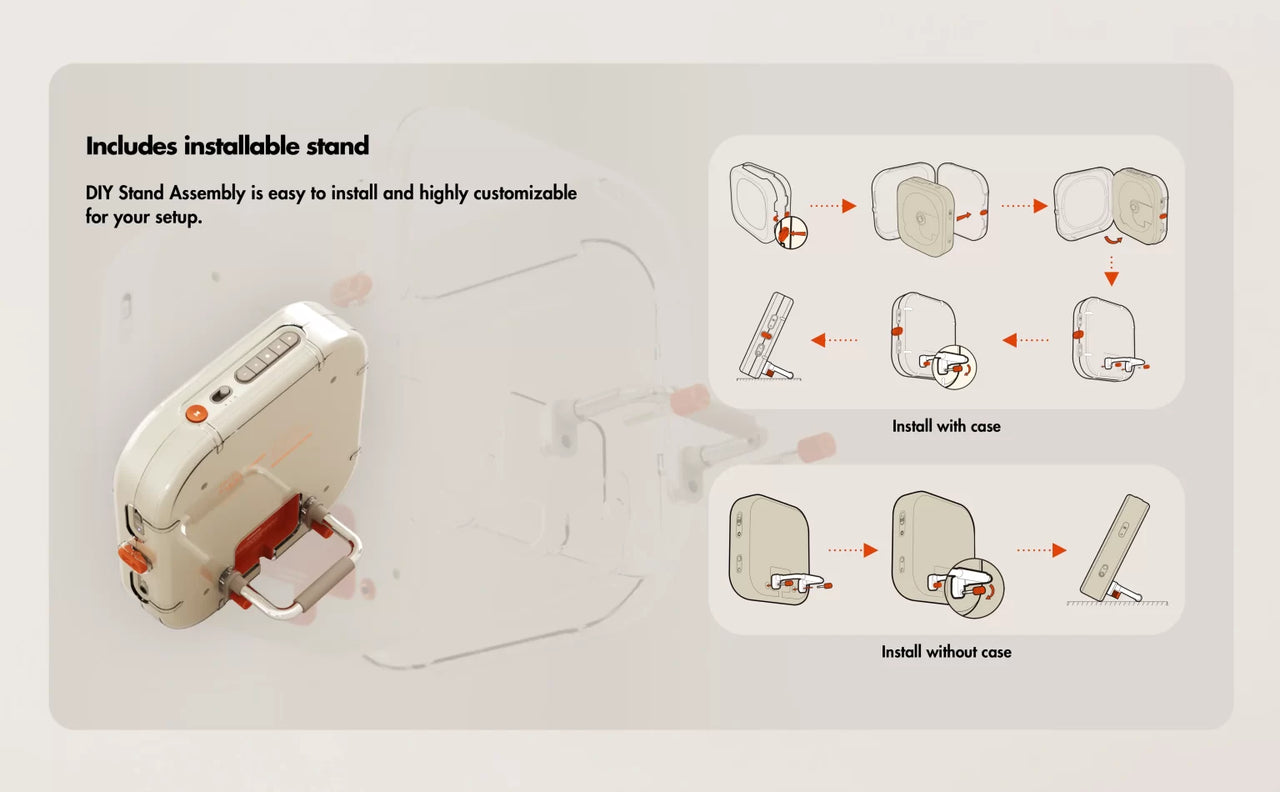 Includes installable stand

DIY Stand Assembly is easy to install and highly customizable for your setup.

Install with case

Install without case